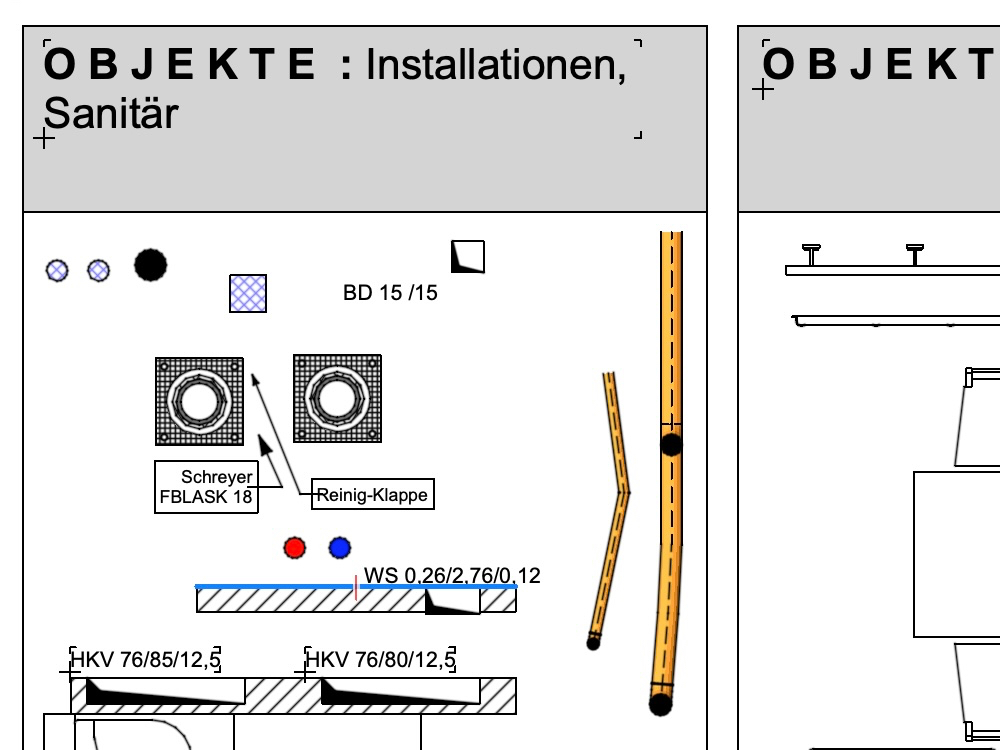 O B J E K T E : Installationen, Sanitär

BD 15 /15

Schreyer
FBLASK 18

Reinig-Klappe

WS 0,26/2,76/0,12

HKV 76/85/12,5

HKV 76/80/12,5

O B J E K T